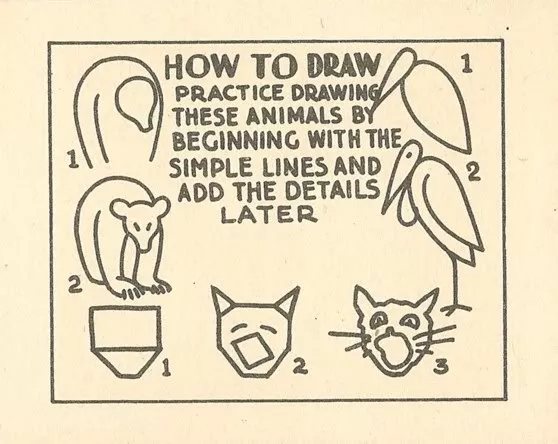 HOW TO DRAW
PRACTICE DRAWING THESE ANIMALS BY BEGINNING WITH THE SIMPLE LINES AND ADD THE DETAILS LATER

1

1

2

2

1

2

3